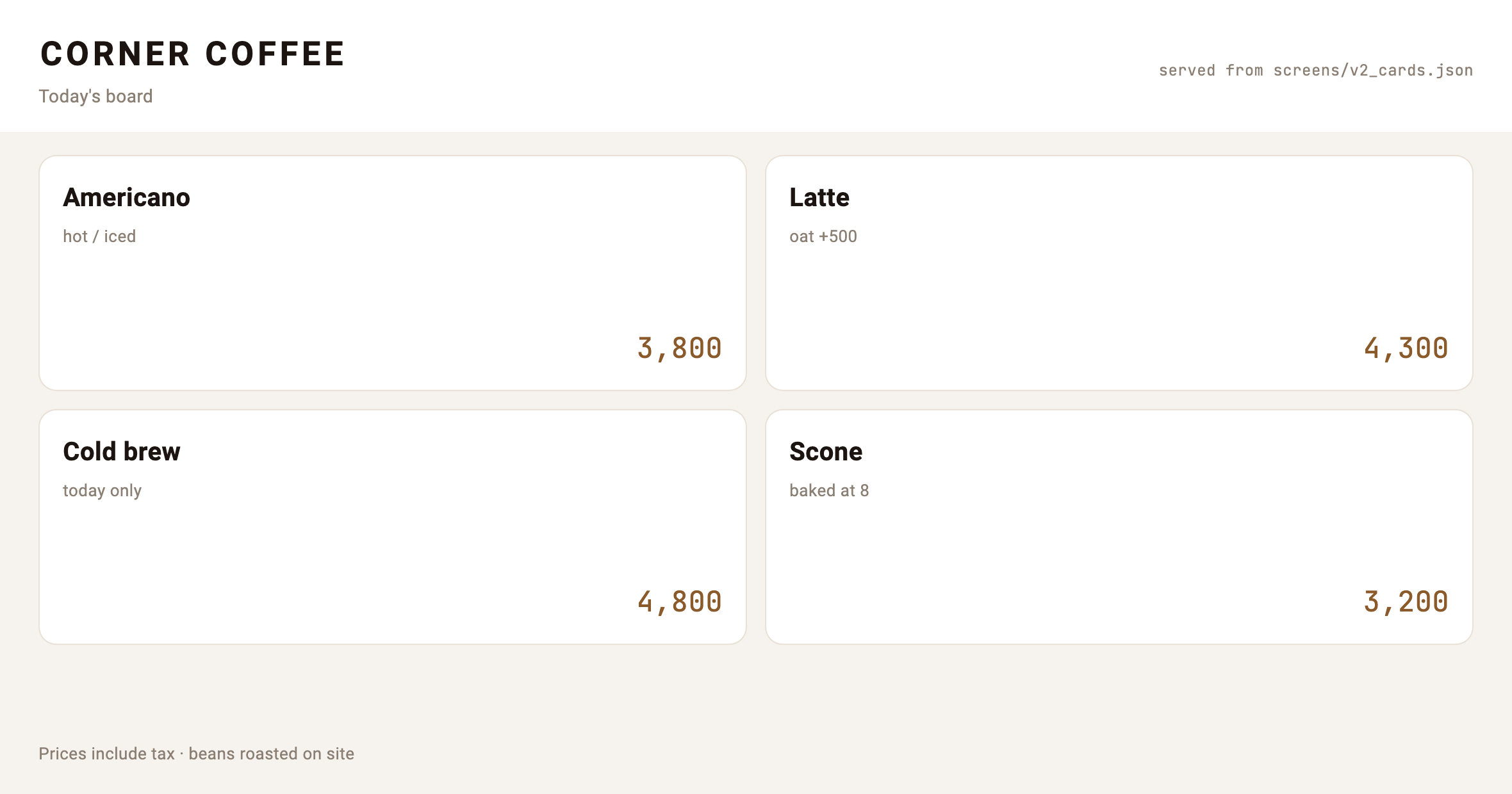 CORNER COFFEE

Today's board

served from screens/v2_cards.json

Americano

hot / iced

3,800

Latte

oat +500

4,300

Cold brew

today only

4,800

Scone

baked at 8

3,200

Prices include tax · beans roasted on site